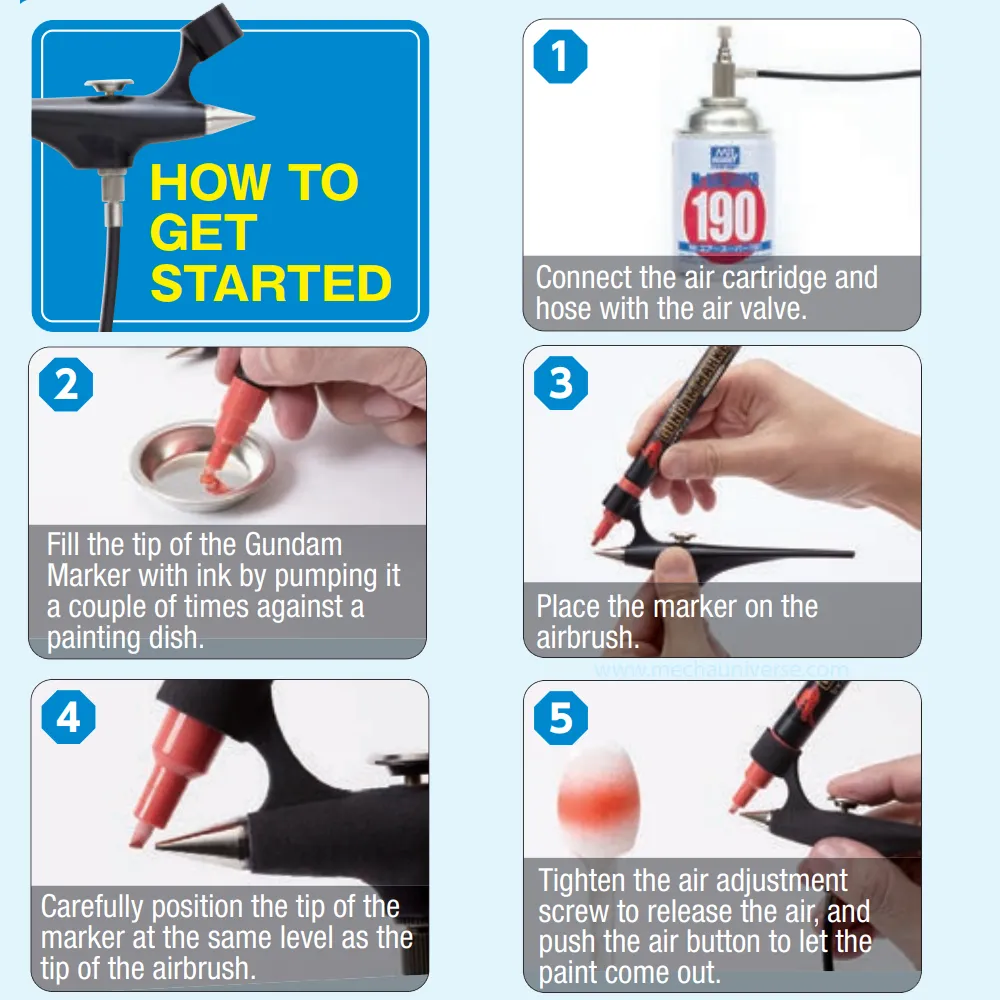 HOW TO GET STARTED

1

190

Connect the air cartridge and hose with the air valve.

2

Fill the tip of the Gundam Marker with ink by pumping it a couple of times against a painting dish.

3

GUNDAM MARKER

Place the marker on the airbrush.

www.mechauniverse.com

4

Carefully position the tip of the marker at the same level as the tip of the airbrush.

5

Tighten the air adjustment screw to release the air, and push the air button to let the paint come out.