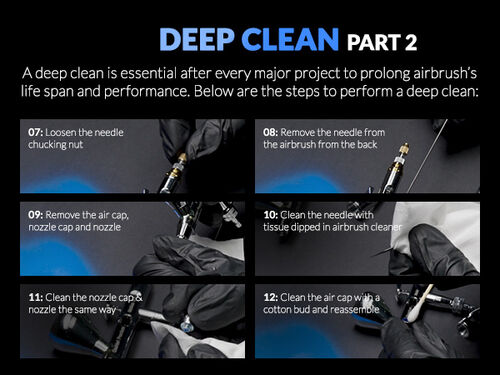 DEEP CLEAN PART 2

A deep clean is essential after every major project to prolong airbrush's life span and performance. Below are the steps to perform a deep clean:

07: Loosen the needle chucking nut

08: Remove the needle from the airbrush from the back

09: Remove the air cap, nozzle cap and nozzle

10: Clean the needle with tissue dipped in airbrush cleaner

11: Clean the nozzle cap & nozzle the same way

12: Clean the air cap with a cotton bud and reassemble