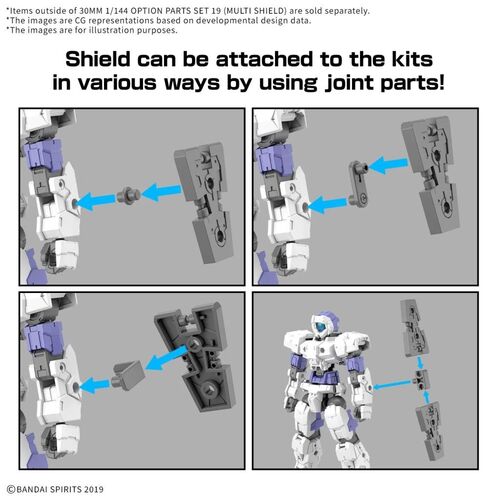 *Items outside of 30MM 1/144 OPTION PARTS SET 19 (MULTI SHIELD) are sold separately.
*The images are CG representations based on developmental design data.
*The images are for illustration purposes.

Shield can be attached to the kits in various ways by using joint parts!

©BANDAI SPIRITS 2019