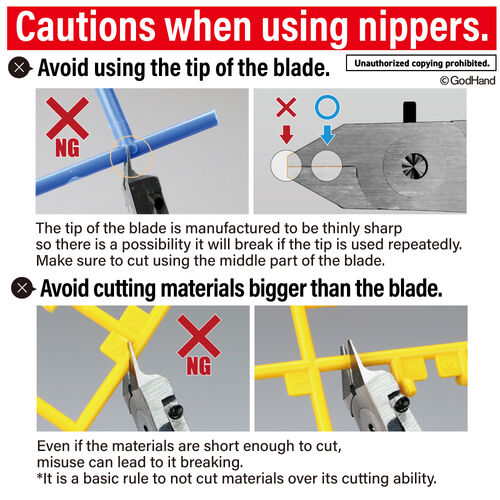 Cautions when using nippers.

Avoid using the tip of the blade.

Unauthorized copying prohibited.
©GodHand

NG

The tip of the blade is manufactured to be thinly sharp so there is a possibility it will break if the tip is used repeatedly. Make sure to cut using the middle part of the blade.

Avoid cutting materials bigger than the blade.

NG

Even if the materials are short enough to cut, misuse can lead to it breaking.
*It is a basic rule to not cut materials over its cutting ability.